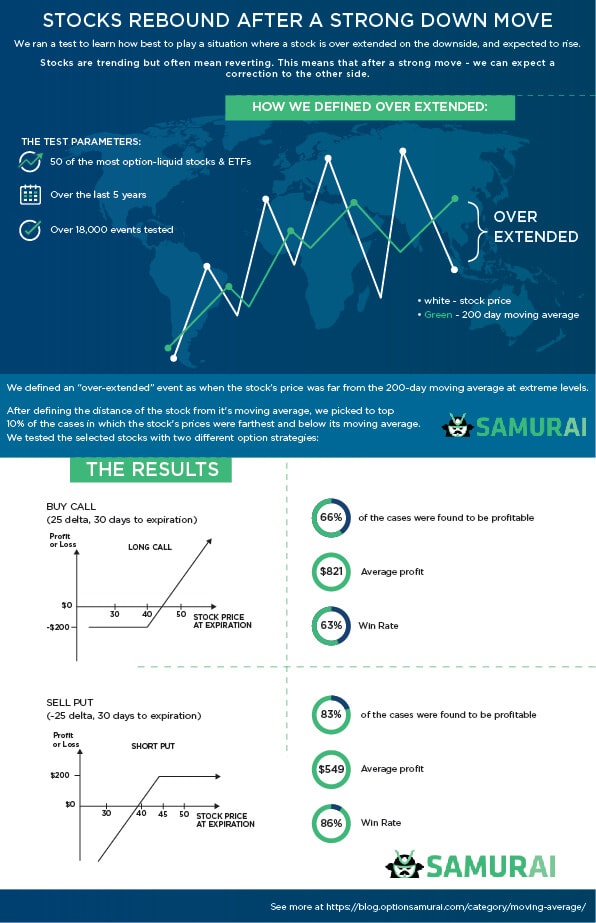 STOCKS REBOUND AFTER A STRONG DOWN MOVE

We ran a test to learn how best to play a situation where a stock is over extended on the downside, and expected to rise.

Stocks are trending but often mean reverting. This means that after a strong move - we can expect a correction to the other side.

HOW WE DEFINED OVER EXTENDED:

THE TEST PARAMETERS:

50 of the most option-liquid stocks & ETFs

Over the last 5 years

Over 18,000 events tested

OVER EXTENDED

• white - stock price
• Green - 200 day moving average

We defined an "over-extended" event as when the stock's price was far from the 200-day moving average at extreme levels.

After defining the distance of the stock from it's moving average, we picked to top 10% of the cases in which the stock's prices were farthest and below its moving average.
We tested the selected stocks with two different option strategies:

SAMURAI

THE RESULTS

BUY CALL
(25 delta, 30 days to expiration)

Profit or Loss

LONG CALL

$0
-$200
30 40 50
STOCK PRICE AT EXPIRATION

66% of the cases were found to be profitable

$821 Average profit

63% Win Rate

SELL PUT
(-25 delta, 30 days to expiration)

Profit or Loss

SHORT PUT

$200
$0
30 40 45 50
STOCK PRICE AT EXPIRATION

83% of the cases were found to be profitable

$549 Average profit

86% Win Rate

SAMURAI

See more at https://blog.optionsamurai.com/category/moving-average/